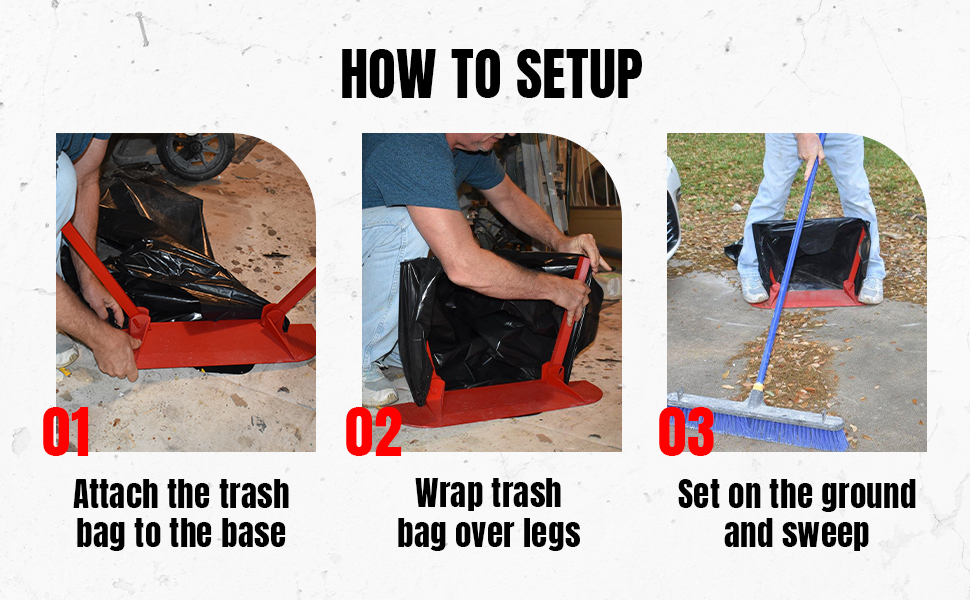 HOW TO SETUP

01
Attach the trash bag to the base

02
Wrap trash bag over legs

03
Set on the ground and sweep